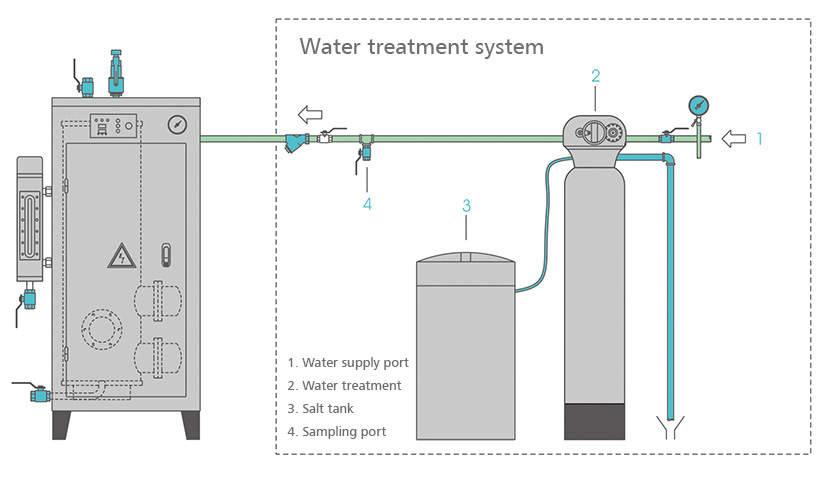 Water treatment system

2

1

4

3

1. Water supply port
2. Water treatment
3. Salt tank
4. Sampling port